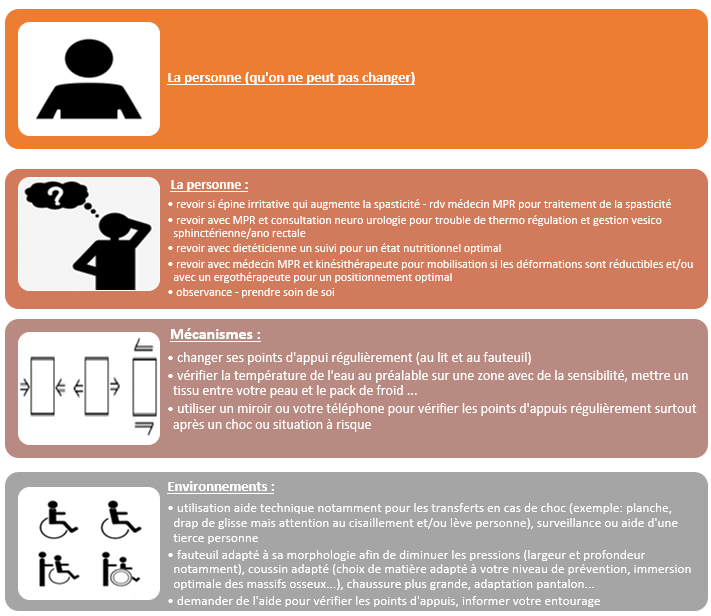 La personne (qu'on ne peut pas changer)

La personne :

• revoir si épine irritative qui augmente la spasticité - rdv médecin MPR pour traitement de la spasticité
• revoir avec MPR et consultation neuro urologie pour trouble de thermo régulation et gestion vesico sphinctérienne/ano rectale
• revoir avec dietéticienne un suivi pour un état nutritionnel optimal
• revoir avec médecin MPR et kinésithérapeute pour mobilisation si les déformations sont réductibles et/ou avec un ergothérapeute pour un positionnement optimal
• observance - prendre soin de soi

Mécanismes :

• changer ses points d'appui régulièrement (au lit et au fauteuil)
• vérifier la température de l'eau au préalable sur une zone avec de la sensibilité, mettre un tissu entre votre peau et le pack de froid ...
• utiliser un miroir ou votre téléphone pour vérifier les points d'appuis régulièrement surtout après un choc ou situation à risque

Environnements :

• utilisation aide technique notamment pour les transferts en cas de choc (exemple: planche, drap de glisse mais attention au cisaillement et/ou lève personne), surveillance ou aide d'une tierce personne
• fauteuil adapté à sa morphologie afin de diminuer les pressions (largeur et profondeur notamment), coussin adapté (choix de matière adapté à votre niveau de prévention, immersion optimale des massifs osseux...), chaussure plus grande, adaptation pantalon...
• demander de l'aide pour vérifier les points d'appuis, informer votre entourage